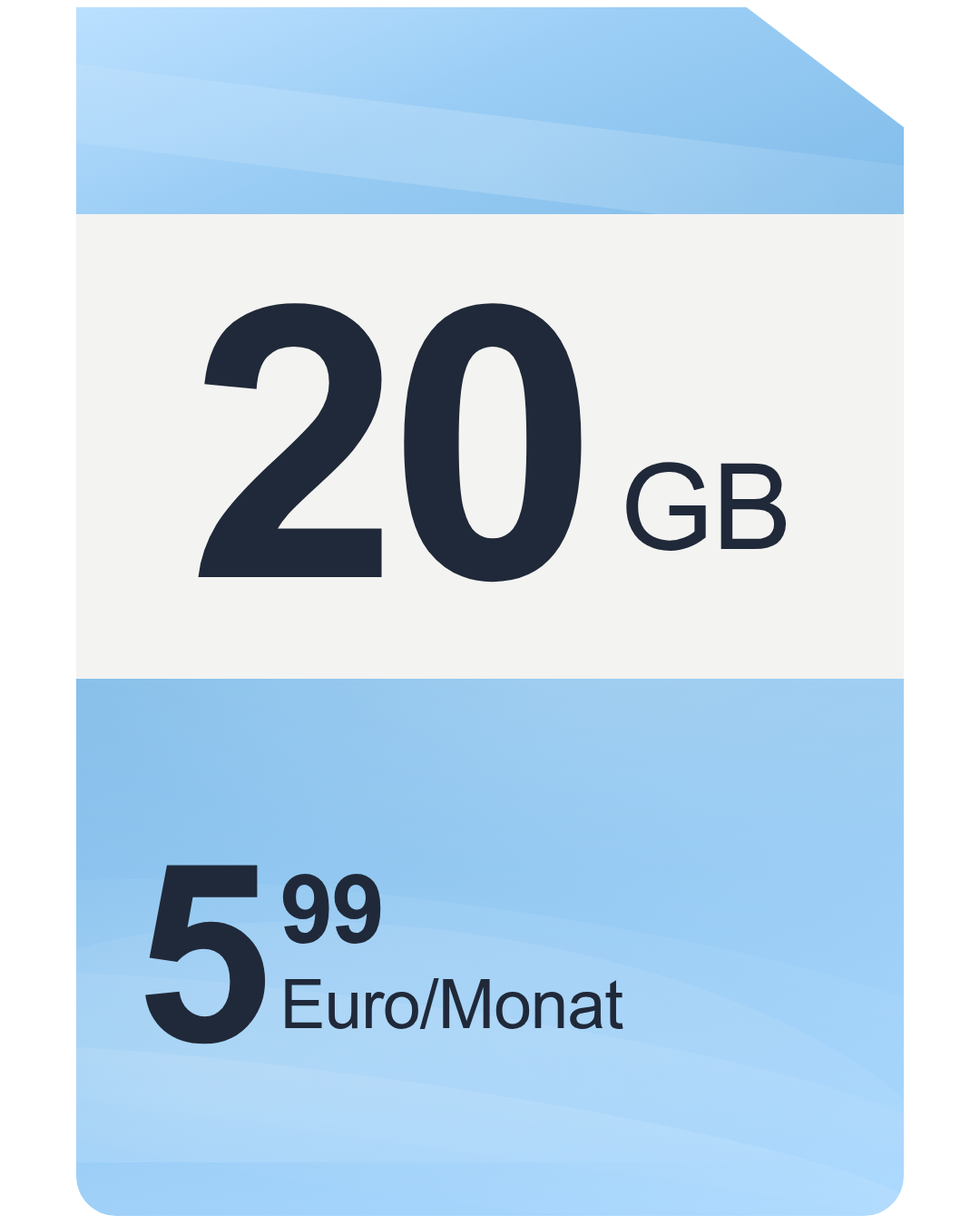 20 GB

5 99
Euro/Monat